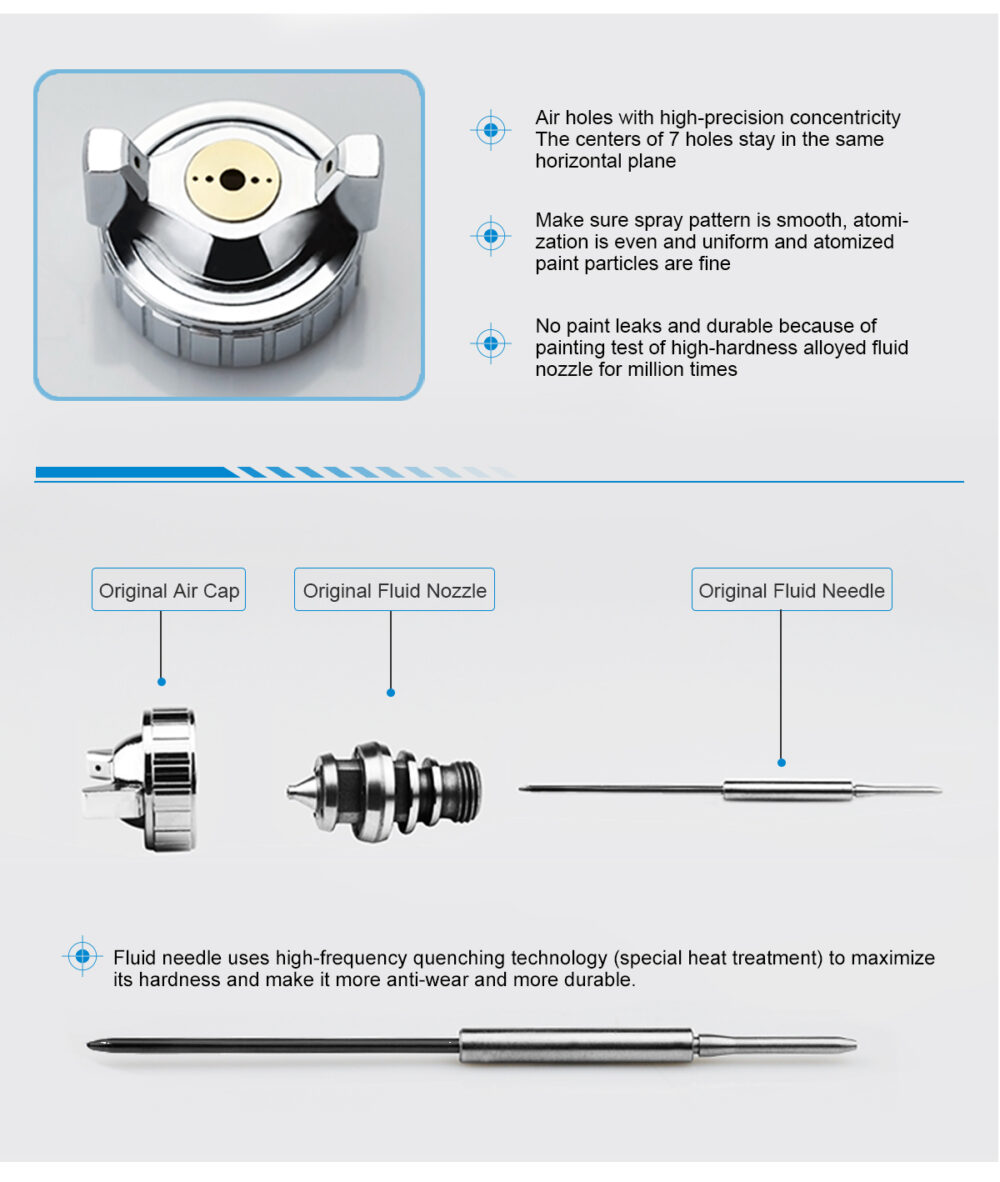 Air holes with high-precision concentricity The centers of 7 holes stay in the same horizontal plane

Make sure spray pattern is smooth, atomization is even and uniform and atomized paint particles are fine

No paint leaks and durable because of painting test of high-hardness alloyed fluid nozzle for million times

Original Air Cap

Original Fluid Nozzle

Original Fluid Needle

Fluid needle uses high-frequency quenching technology (special heat treatment) to maximize its hardness and make it more anti-wear and more durable.